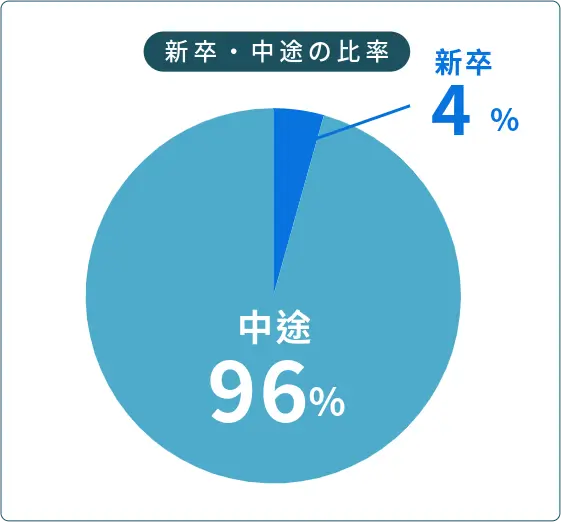 新卒・中途の比率

新卒
4 %

中途
96%