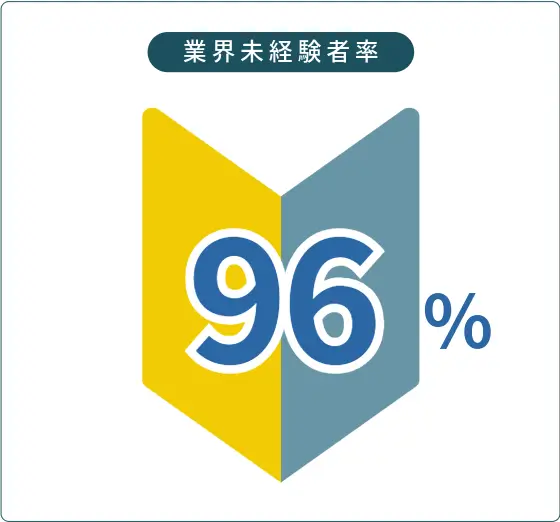 業界未経験者率

96%